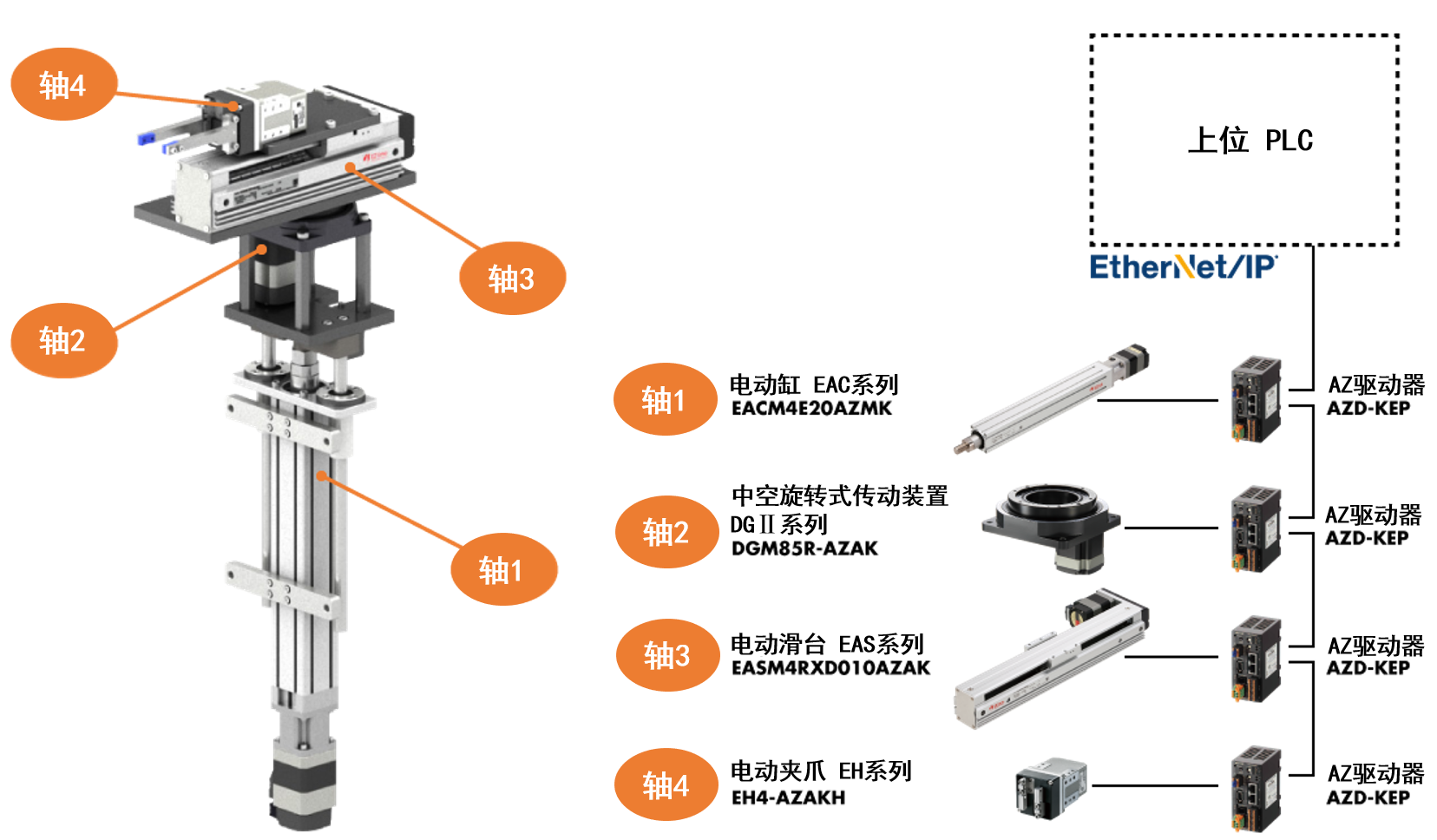 轴4

轴3

轴2

轴1

上位 PLC

EtherNet/IP

轴1
电动缸 EAC系列
EACM4E20AZMK

AZ驱动器
AZD-KEP

轴2
中空旋转式传动装置
DGⅡ系列
DGM85R-AZAK

AZ驱动器
AZD-KEP

轴3
电动滑台 EAS系列
EASM4RXD010AZAK

AZ驱动器
AZD-KEP

轴4
电动夹爪 EH系列
EH4-AZAKH

AZ驱动器
AZD-KEP