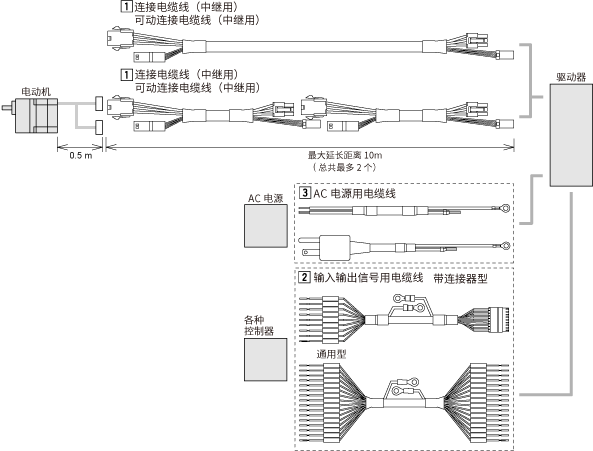 1 连接电缆线（中继用）
可动连接电缆线（中继用）

1 连接电缆线（中继用）
可动连接电缆线（中继用）

电动机

驱动器

0.5 m

最大延长距离 10m
（总共最多 2 个）

AC 电源

3 AC 电源用电缆线

2 输入输出信号用电缆线 带连接器型

各种
控制器

通用型