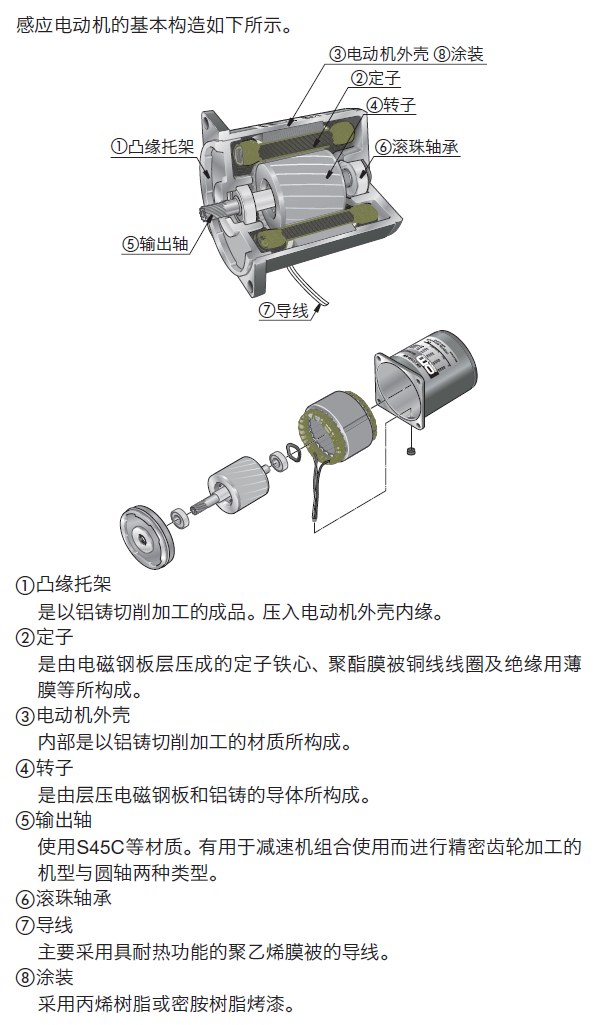 感应电动机的基本构造如下所示。

③电动机外壳 ⑧涂装
②定子
④转子
①凸缘托架
⑥滚珠轴承
⑤输出轴
⑦导线

①凸缘托架
是以铝铸切削加工的成品。压入电动机外壳内缘。
②定子
是由电磁钢板层压成的定子铁心、聚酯膜被铜线线圈及绝缘用薄膜等所构成。
③电动机外壳
内部是以铝铸切削加工的材质所构成。
④转子
是由层压电磁钢板和铝铸的导体所构成。
⑤输出轴
使用S45C等材质。有用于减速机组合使用而进行精密齿轮加工的机型与圆轴两种类型。
⑥滚珠轴承
⑦导线
主要采用具耐热功能的聚乙烯膜被的导线。
⑧涂装
采用丙烯树脂或密胺树脂烤漆。